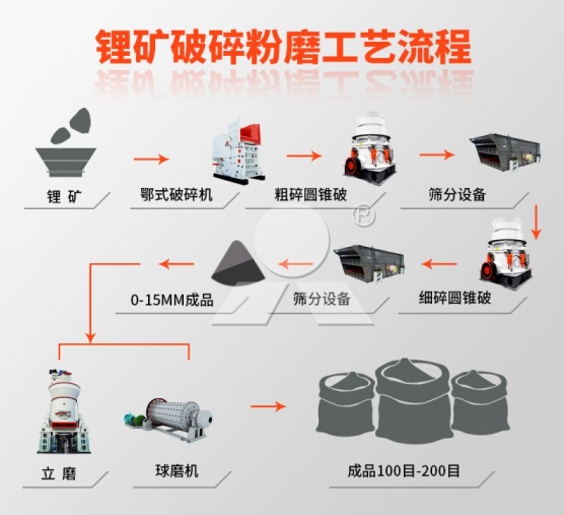 锂矿破碎粉磨工艺流程

锂 矿

鄂式破碎机

粗碎圆锥破

筛分设备

®

细碎圆锥破

筛分设备

0-15MM成品

立 磨

球磨机

成品100目-200目